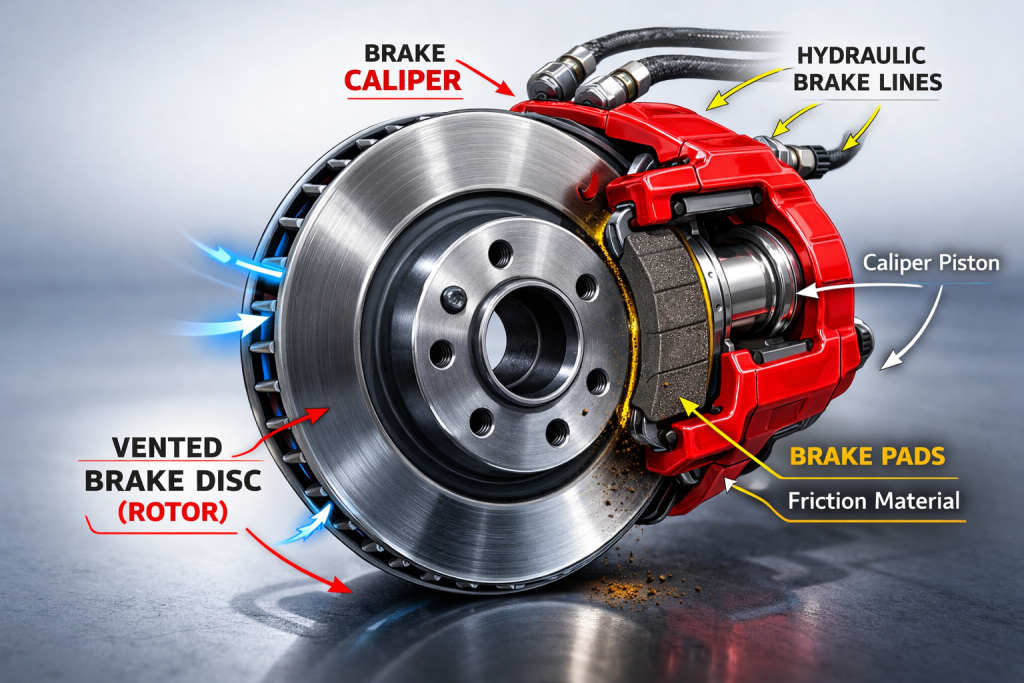 BRAKE CALIPER

HYDRAULIC BRAKE LINES

Caliper Piston

VENTED BRAKE DISC (ROTOR)

BRAKE PADS

Friction Material